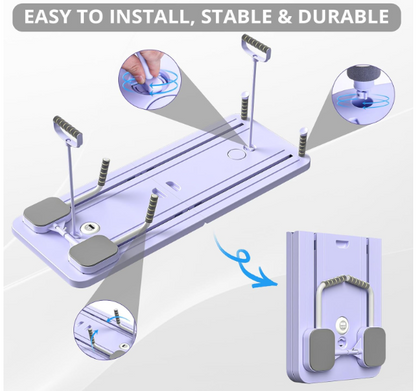 EASY TO INSTALL, STABLE & DURABLE